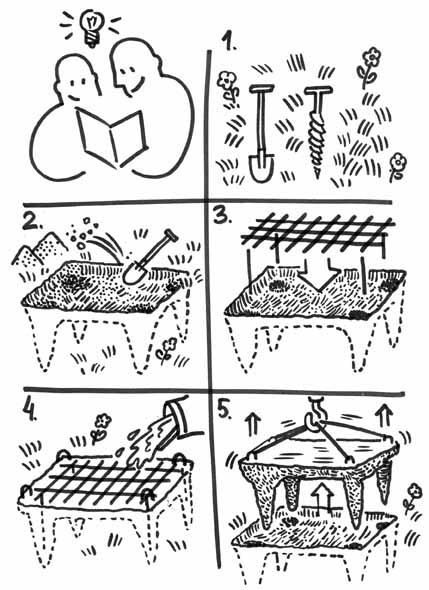 1.

2.

3.

4.

5.